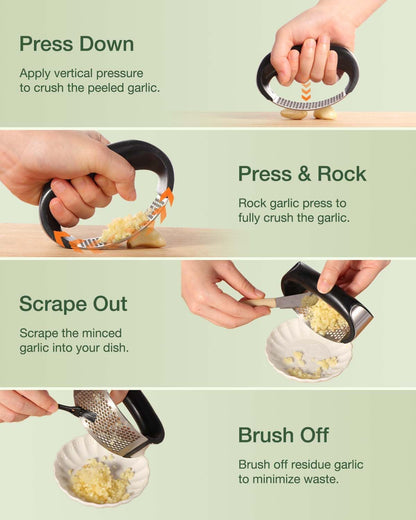 Press Down

Apply vertical pressure to crush the peeled garlic.

Press & Rock

Rock garlic press to fully crush the garlic.

Scrape Out

Scrape the minced garlic into your dish.

Brush Off

Brush off residue garlic to minimize waste.